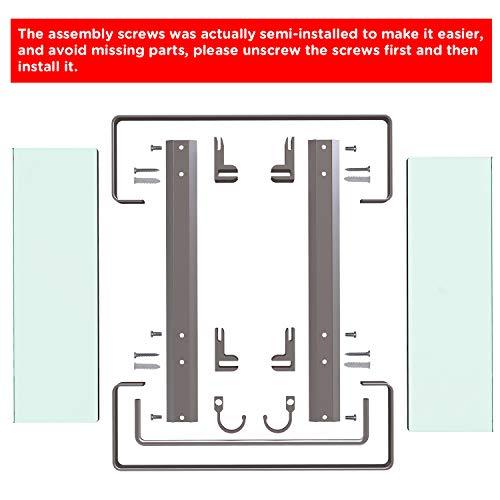 The assembly screws was actually semi-installed to make it easier, and avoid missing parts, please unscrew the screws first and then install it.