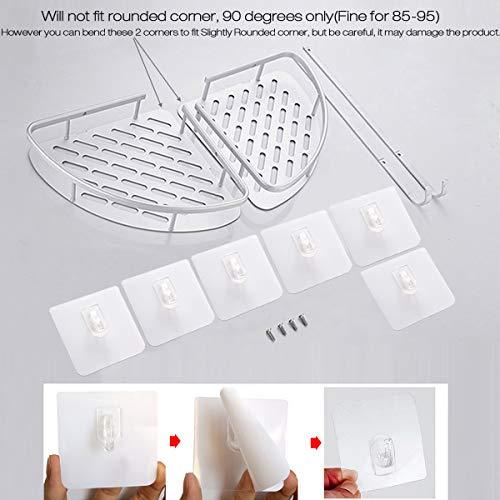 Will not fit rounded corner, 90 degrees only(Fine for 85-95)
However you can bend these 2 corners to fit Slightly Rounded corner, but be careful, it may damage the product.