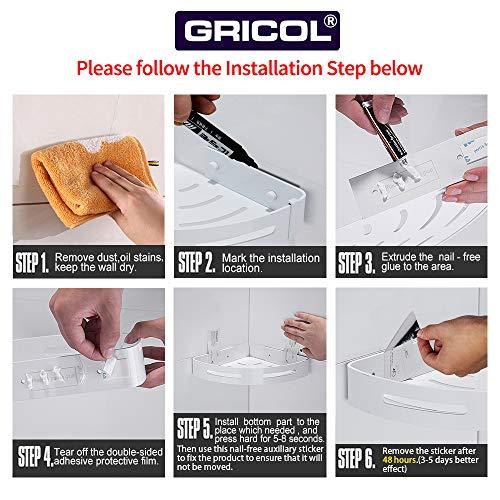 GRICOL®

Please follow the Installation Step below

STEP 1. Remove dust,oil stains, keep the wall dry.

STEP 2. Mark the installation location.

STEP 3. Extrude the nail - free glue to the area.

STEP 4. Tear off the double-sided adhesive protective film.

STEP 5. Install bottom part to the place which needed , and press hard for 5-8 seconds. Then use this nail-free auxiliary sticker to fix the product to ensure that it will not be moved.

STEP 6. Remove the sticker after 48 hours.(3-5 days better effect)