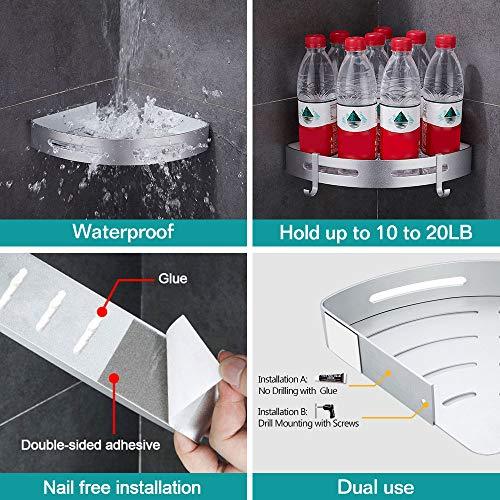 Waterproof

Hold up to 10 to 20LB

Glue

Double-sided adhesive

Nail free installation

Installation A: No Drilling with Glue

Installation B: Drill Mounting with Screws

Dual use