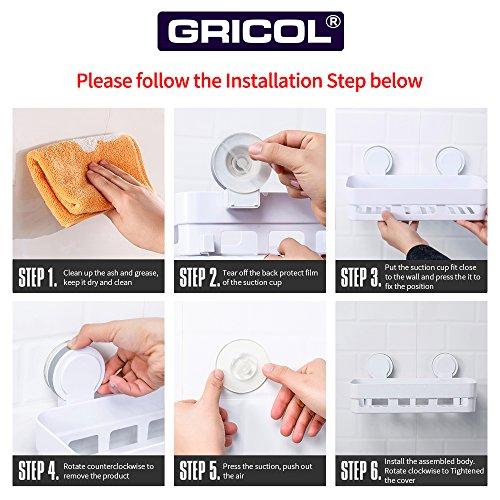 GRICOL®

Please follow the Installation Step below

STEP 1. Clean up the ash and grease, keep it dry and clean

STEP 2. Tear off the back protect film of the suction cup

STEP 3. Put the suction cup fit close to the wall and press the it to fix the position

STEP 4. Rotate counterclockwise to remove the product

STEP 5. Press the suction, push out the air

STEP 6. Install the assembled body. Rotate clockwise to Tightened the cover