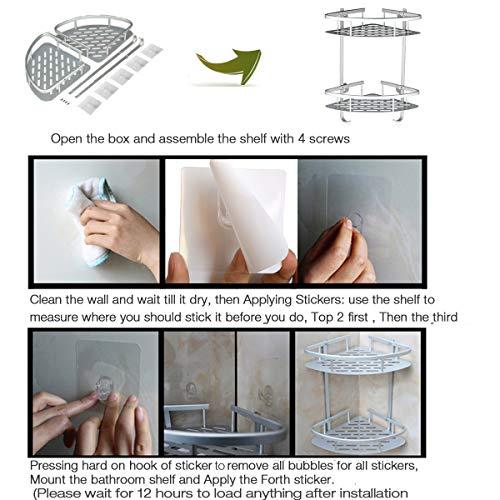 Open the box and assemble the shelf with 4 screws

Clean the wall and wait till it dry, then Applying Stickers: use the shelf to measure where you should stick it before you do, Top 2 first , Then the third

Pressing hard on hook of sticker to remove all bubbles for all stickers, Mount the bathroom shelf and Apply the Forth sticker.
(Please wait for 12 hours to load anything after installation