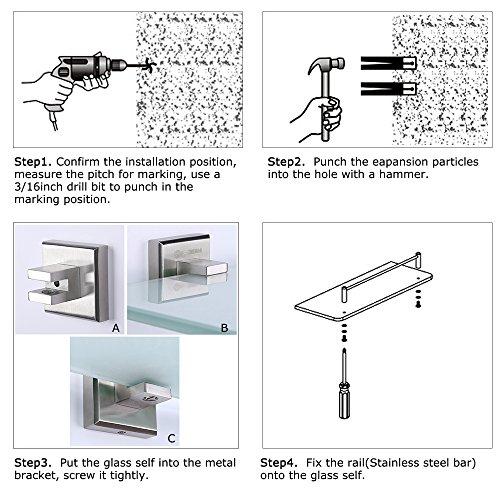 Step1. Confirm the installation position, measure the pitch for marking, use a 3/16inch drill bit to punch in the marking position.

Step2. Punch the eapansion particles into the hole with a hammer.

A

B

C

Step3. Put the glass self into the metal bracket, screw it tightly.

Step4. Fix the rail(Stainless steel bar) onto the glass self.