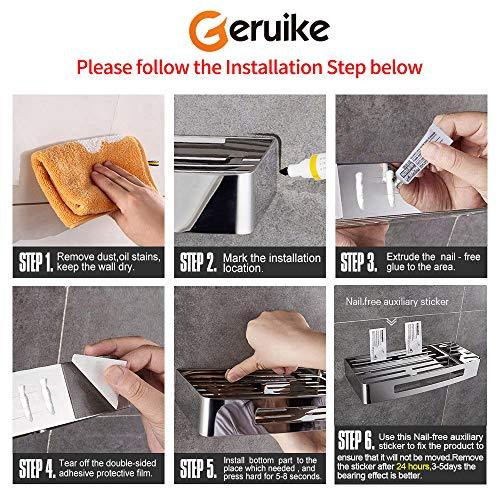 Geruike

Please follow the Installation Step below

STEP 1. Remove dust,oil stains, keep the wall dry.

STEP 2. Mark the installation location.

STEP 3. Extrude the nail - free glue to the area.

STEP 4. Tear off the double-sided adhesive protective film.

STEP 5. Install bottom part to the place which needed , and press hard for 5-8 seconds.

Nail.free auxiliary sticker

STEP 6. Use this Nail-free auxiliary sticker to fix the product to ensure that it will not be moved.Remove the sticker after 24 hours,3-5days the bearing effect is better.