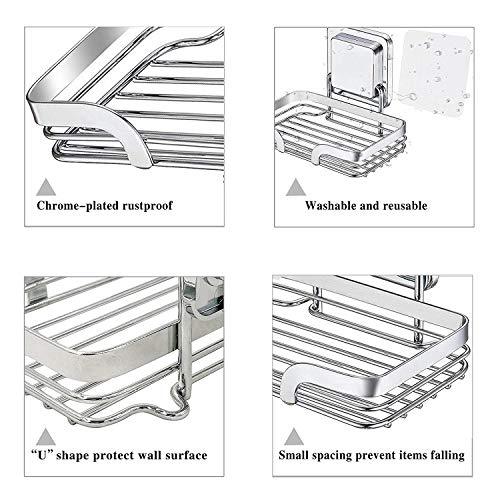 Chrome-plated rustproof

Washable and reusable

"U" shape protect wall surface

Small spacing prevent items falling