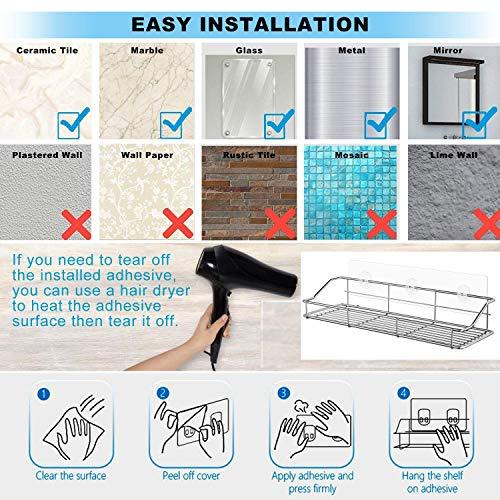 EASY INSTALLATION

Ceramic Tile

Marble

Glass

Metal

Mirror

Plastered Wall

Wall Paper

Rustic Tile

Mosaic

Lime Wall

If you need to tear off the installed adhesive, you can use a hair dryer to heat the adhesive surface then tear it off.

1
Clear the surface

2
Peel off cover

3
Apply adhesive and press firmly

4
Hang the shelf on adhesive