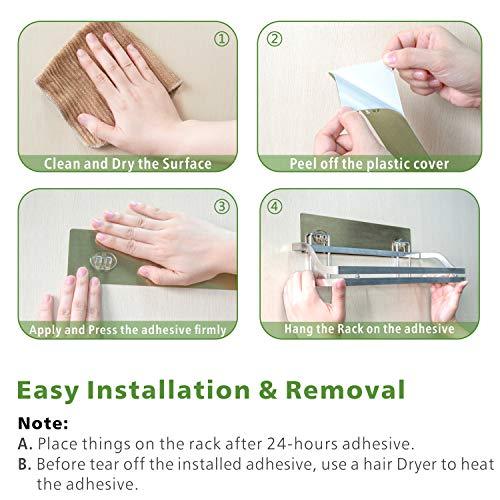 ①
Clean and Dry the Surface

②
Peel off the plastic cover

③
Apply and Press the adhesive firmly

④
Hang the Rack on the adhesive

Easy Installation & Removal

Note:
A. Place things on the rack after 24-hours adhesive.
B. Before tear off the installed adhesive, use a hair Dryer to heat the adhesive.