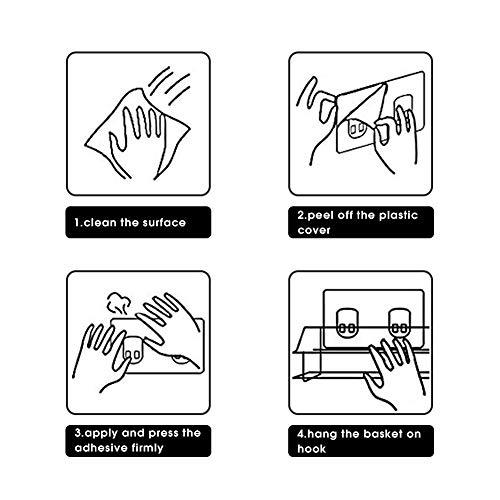 1.clean the surface

2.peel off the plastic cover

3.apply and press the adhesive firmly

4.hang the basket on hook