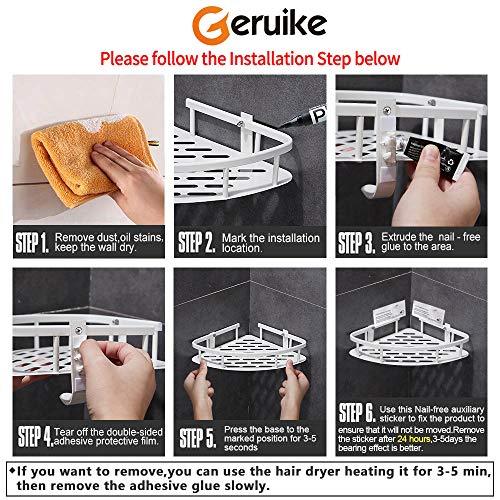 Geruike

Please follow the Installation Step below

STEP 1. Remove dust,oil stains, keep the wall dry.

STEP 2. Mark the installation location.

STEP 3. Extrude the nail - free glue to the area.

STEP 4. Tear off the double-sided adhesive protective film.

STEP 5. Press the base to the marked position for 3-5 seconds

STEP 6. Use this Nail-free auxiliary sticker to fix the product to ensure that it will not be moved.Remove the sticker after 24 hours,3-5days the bearing effect is better.

◆If you want to remove,you can use the hair dryer heating it for 3-5 min, then remove the adhesive glue slowly.