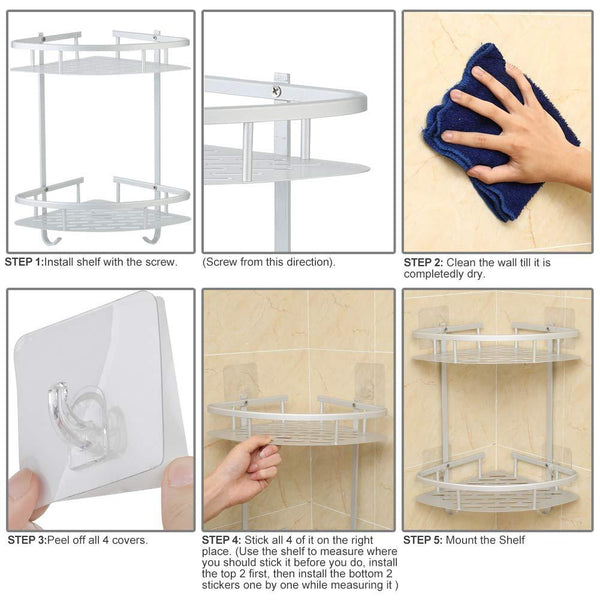 STEP 1:Install shelf with the screw.

(Screw from this direction).

STEP 2: Clean the wall till it is completedly dry.

STEP 3:Peel off all 4 covers.

STEP 4: Stick all 4 of it on the right place. (Use the shelf to measure where you should stick it before you do, install the top 2 first, then install the bottom 2 stickers one by one while measuring it )

STEP 5: Mount the Shelf