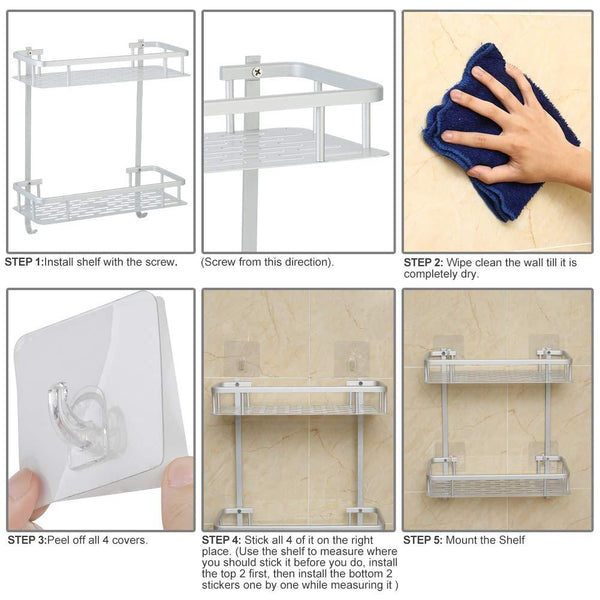 STEP 1:Install shelf with the screw.

(Screw from this direction).

STEP 2: Wipe clean the wall till it is completely dry.

STEP 3:Peel off all 4 covers.

STEP 4: Stick all 4 of it on the right place. (Use the shelf to measure where you should stick it before you do, install the top 2 first, then install the bottom 2 stickers one by one while measuring it )

STEP 5: Mount the Shelf