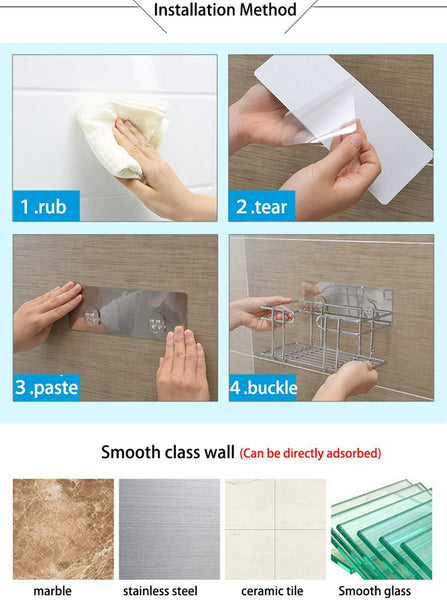 Installation Method

1 .rub

2 .tear

3 .paste

4 .buckle

Smooth class wall (Can be directly adsorbed)

marble

stainless steel

ceramic tile

Smooth glass