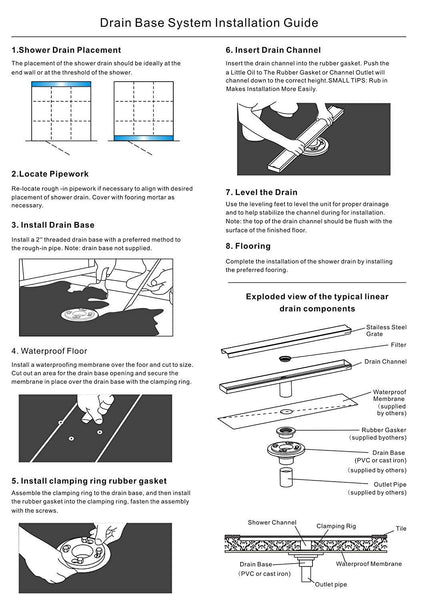 Drain Base System Installation Guide

1.Shower Drain Placement

The placement of the shower drain should be ideally at the end wall or at the threshold of the shower.

2.Locate Pipework

Re-locate rough -in pipework if necessary to align with desired placement of shower drain. Cover with fooring mortar as necessary.

3. Install Drain Base

Install a 2" threaded drain base with a preferred method to the rough-in pipe. Note: drain base not supplied.

4. Waterproof Floor

Install a waterproofing membrane over the foor and cut to size. Cut out an area for the drain base opening and secure the membrane in place over the drain base with the clamping ring.

5. Install clamping ring rubber gasket

Assemble the clamping ring to the drain base, and then install the rubber gasket into the clamping ring, fasten the assembly with the screws.

6. Insert Drain Channel

Insert the drain channel into the rubber gasket. Push the a Little Oil to The Rubber Gasket or Channel Outlet will channel down to the correct height.SMALL TIPS: Rub in Makes Installation More Easily.

7. Level the Drain

Use the leveling feet to level the unit for proper drainage and to help stabilize the channel during for installation. Note: the top of the drain channel should be flush with the surface of the finished floor.

8. Flooring

Complete the installation of the shower drain by installing the preferred fooring.

Exploded view of the typical linear drain components

Stailess Steel Grate

Filter

Drain Channel

Waterproof Membrane (supplied by others)

Rubber Gasker (supplied byothers)

Drain Base (PVC or cast iron) (supplied by others)

Outlet Pipe (supplied by others)

Shower Channel

Clamping Rig

Tile

Waterproof Membrane

Drain Base (PVC or cast iron)

Outlet pipe