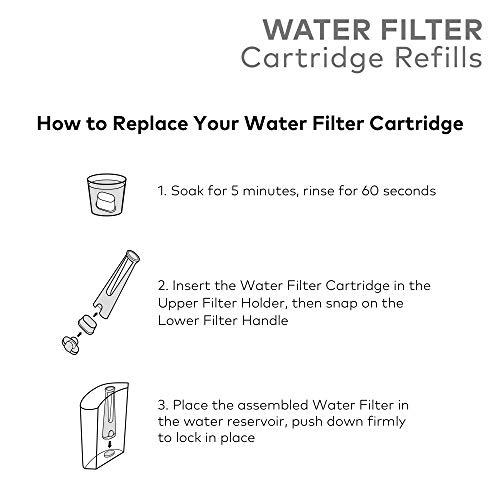 WATER FILTER
Cartridge Refills

How to Replace Your Water Filter Cartridge

1. Soak for 5 minutes, rinse for 60 seconds

2. Insert the Water Filter Cartridge in the Upper Filter Holder, then snap on the Lower Filter Handle

3. Place the assembled Water Filter in the water reservoir, push down firmly to lock in place